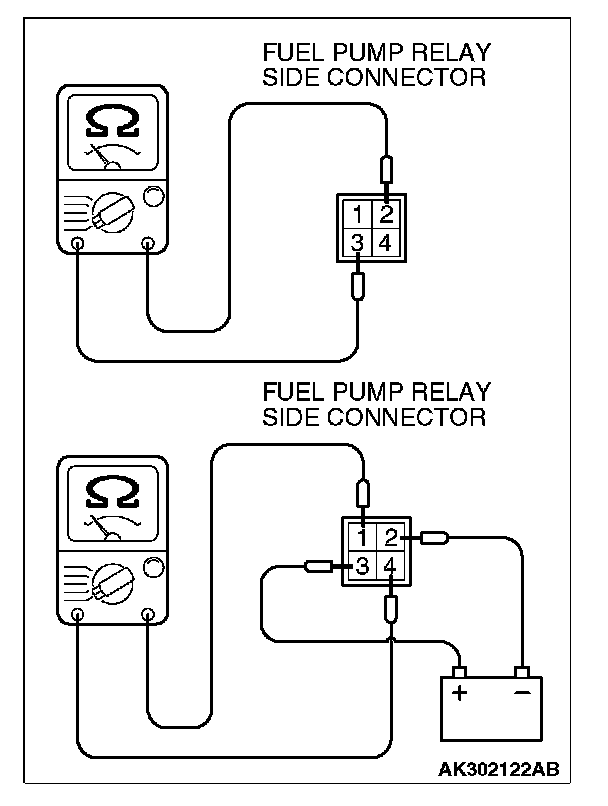 FUEL PUMP RELAY SIDE CONNECTOR

Ω

1 2
3 4

FUEL PUMP RELAY SIDE CONNECTOR

Ω

1 2
3 4

+ −

AK302122AB