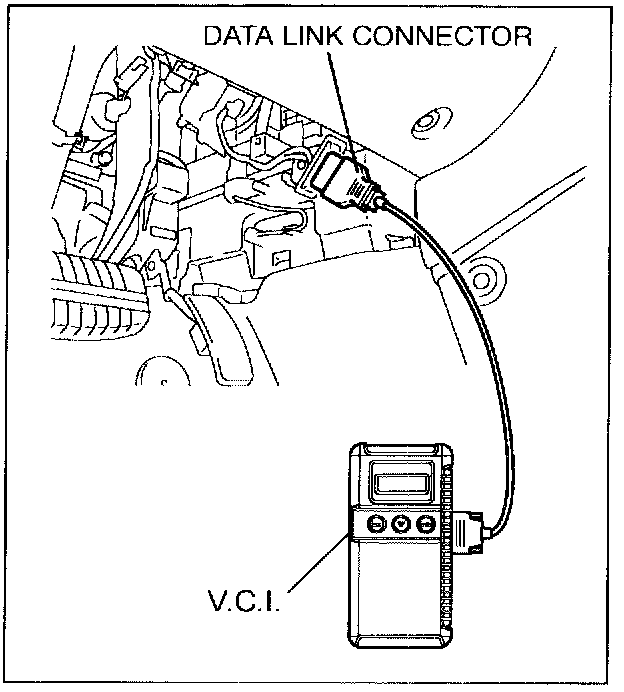 DATA LINK CONNECTOR

V.C.I.