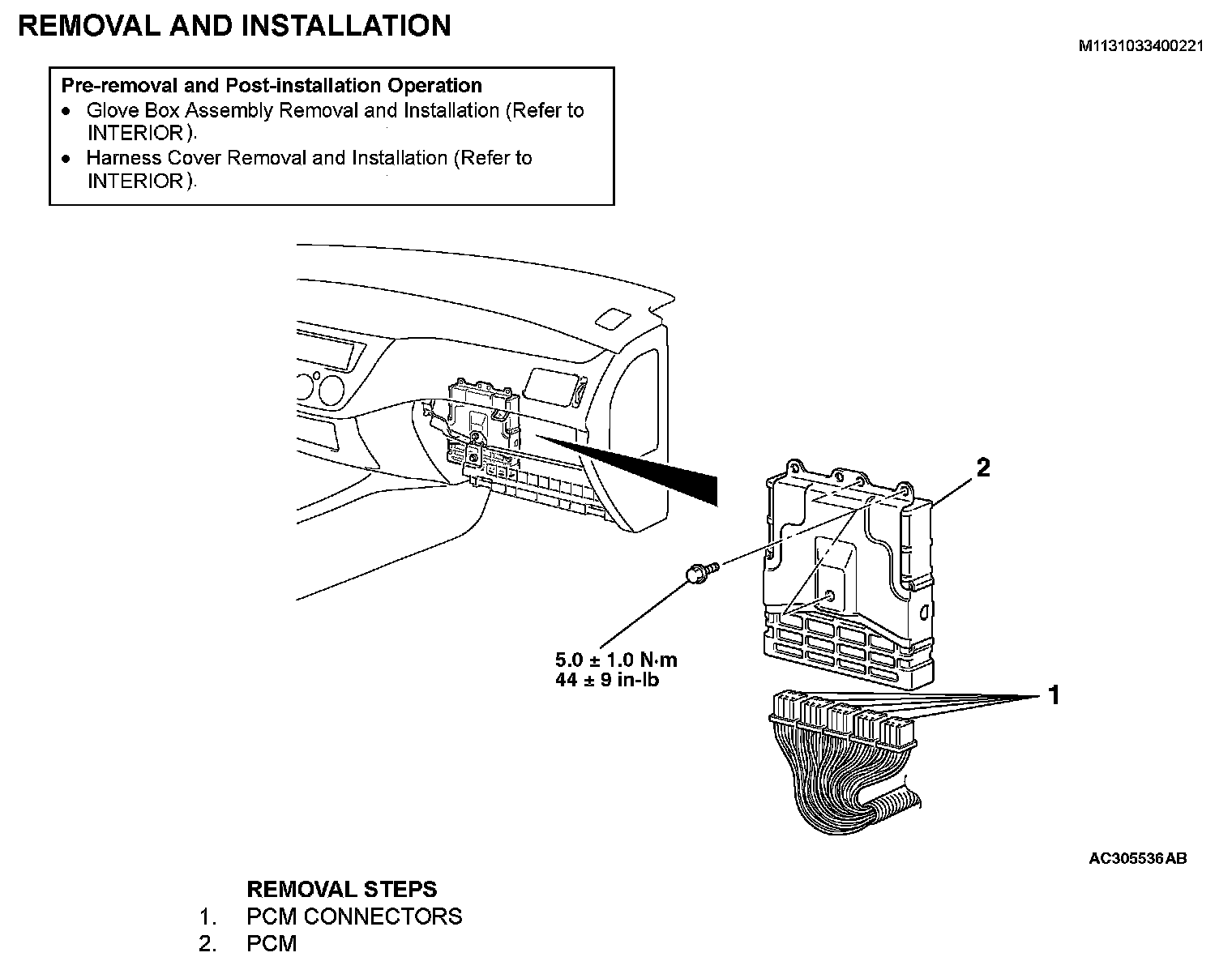 REMOVAL AND INSTALLATION

M1131033400221

Pre-removal and Post-installation Operation
• Glove Box Assembly Removal and Installation (Refer to INTERIOR ).
• Harness Cover Removal and Installation (Refer to INTERIOR ).

2

5.0 ± 1.0 N·m
44 ± 9 in-lb

1

AC305536AB

REMOVAL STEPS
1. PCM CONNECTORS
2. PCM