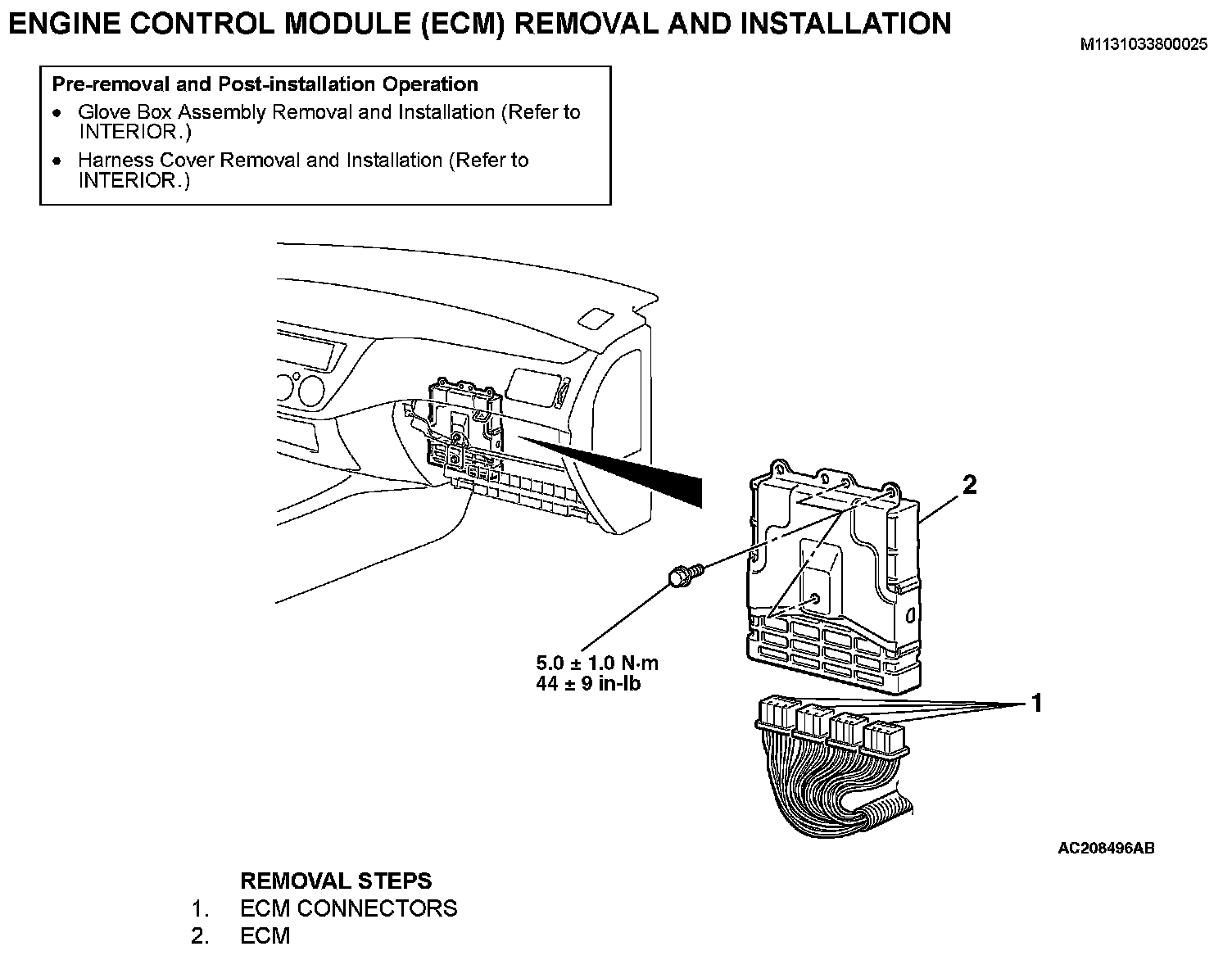 ENGINE CONTROL MODULE (ECM) REMOVAL AND INSTALLATION

M1131033800025

Pre-removal and Post-installation Operation
• Glove Box Assembly Removal and Installation (Refer to INTERIOR.)
• Harness Cover Removal and Installation (Refer to INTERIOR.)

2

5.0 ± 1.0 N·m
44 ± 9 in-lb

1

AC208496AB

REMOVAL STEPS
1. ECM CONNECTORS
2. ECM