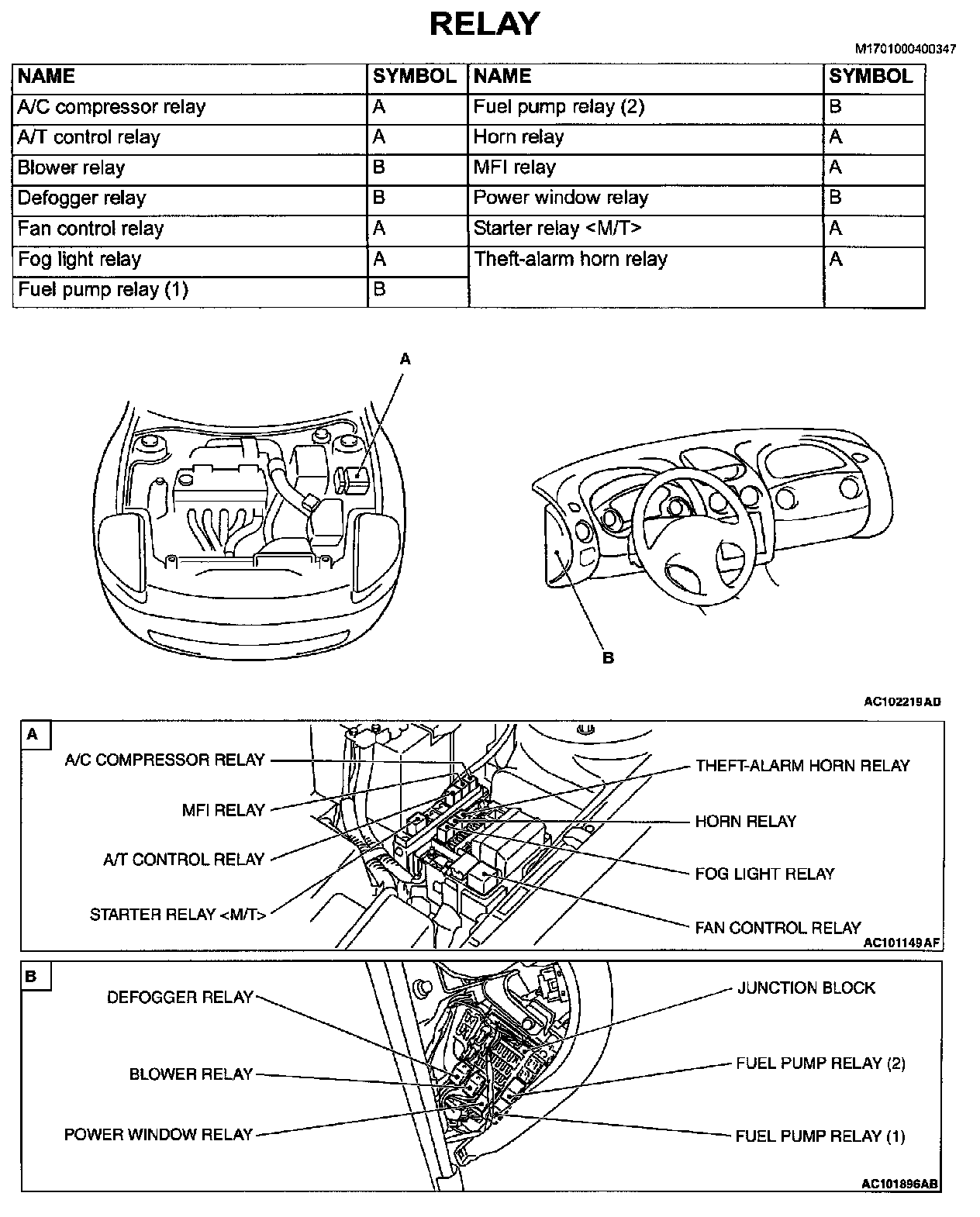 RELAY

M1701000400347

| NAME | SYMBOL | NAME | SYMBOL |
|---|---|---|---|
| A/C compressor relay | A | Fuel pump relay (2) | B |
| A/T control relay | A | Horn relay | A |
| Blower relay | B | MFI relay | A |
| Defogger relay | B | Power window relay | B |
| Fan control relay | A | Starter relay <M/T> | A |
| Fog light relay | A | Theft-alarm horn relay | A |
| Fuel pump relay (1) | B | | |

A

B

AC102219AD

A

A/C COMPRESSOR RELAY

MFI RELAY

A/T CONTROL RELAY

STARTER RELAY <M/T>

THEFT-ALARM HORN RELAY

HORN RELAY

FOG LIGHT RELAY

FAN CONTROL RELAY

AC101149AF

B

DEFOGGER RELAY

BLOWER RELAY

POWER WINDOW RELAY

JUNCTION BLOCK

FUEL PUMP RELAY (2)

FUEL PUMP RELAY (1)

AC101896AB