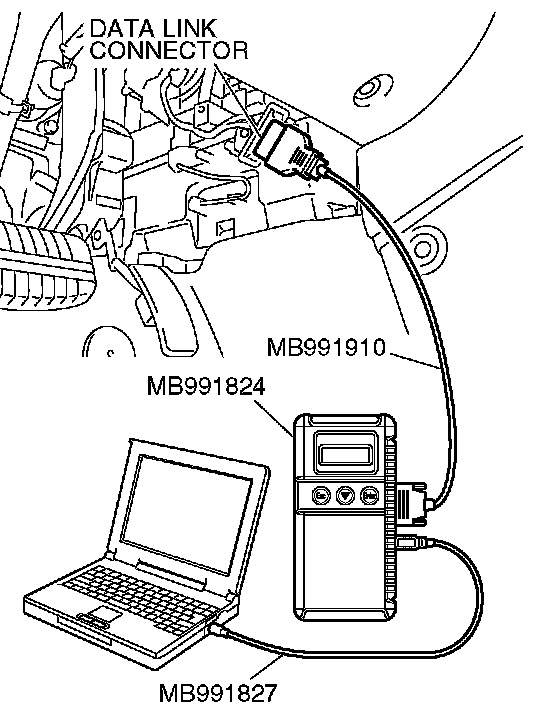 DATA LINK CONNECTOR

MB991910

MB991824

MB991827