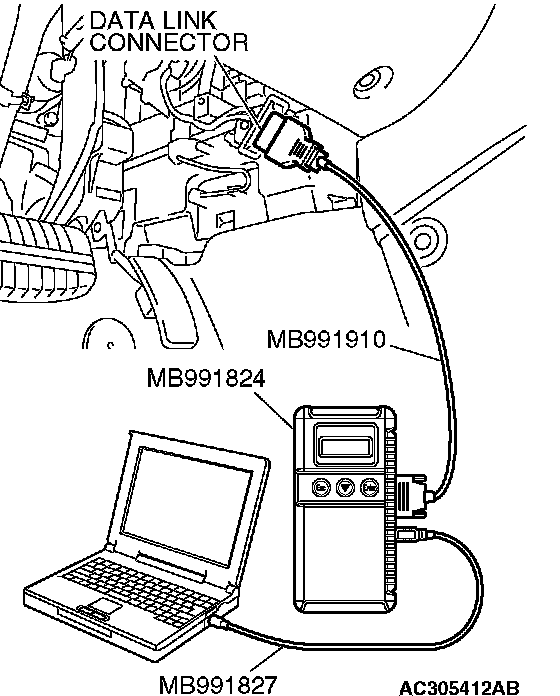 DATA LINK CONNECTOR

MB991910

MB991824

MB991827

AC305412AB