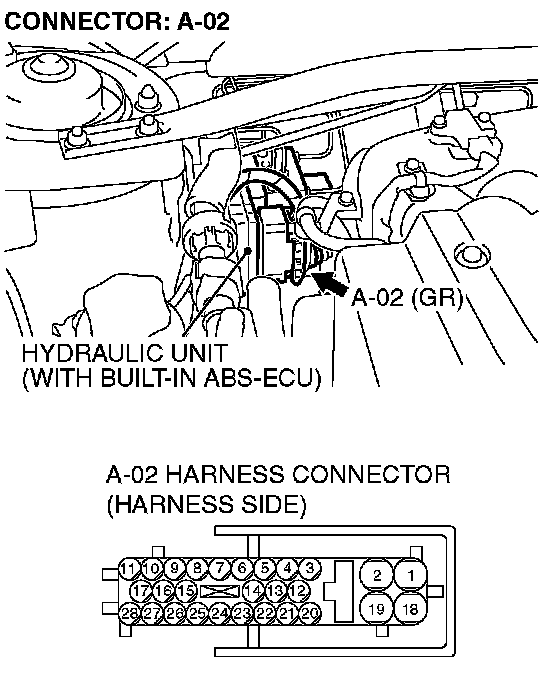 CONNECTOR: A-02

A-02 (GR)

HYDRAULIC UNIT
(WITH BUILT-IN ABS-ECU)

A-02 HARNESS CONNECTOR
(HARNESS SIDE)

11 10 9 8 7 6 5 4 3
17 16 15 14 13 12
28 27 26 25 24 23 22 21 20

2 1
19 18