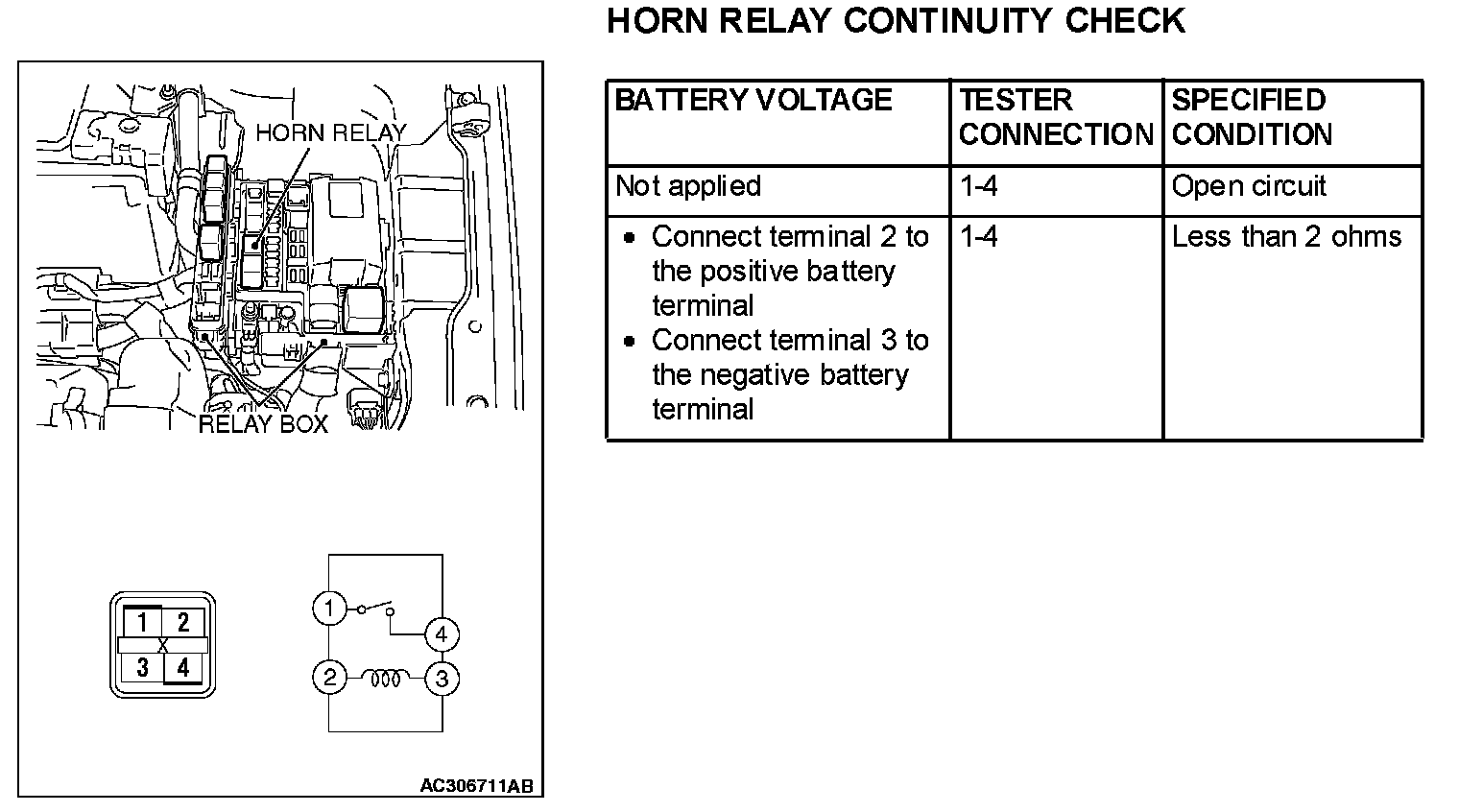 HORN RELAY CONTINUITY CHECK

HORN RELAY

RELAY BOX

1 2
X
3 4

1
4
2
3

AC306711AB

| BATTERY VOLTAGE | TESTER CONNECTION | SPECIFIED CONDITION |
|---|---|---|
| Not applied | 1-4 | Open circuit |
| • Connect terminal 2 to the positive battery terminal • Connect terminal 3 to the negative battery terminal | 1-4 | Less than 2 ohms |