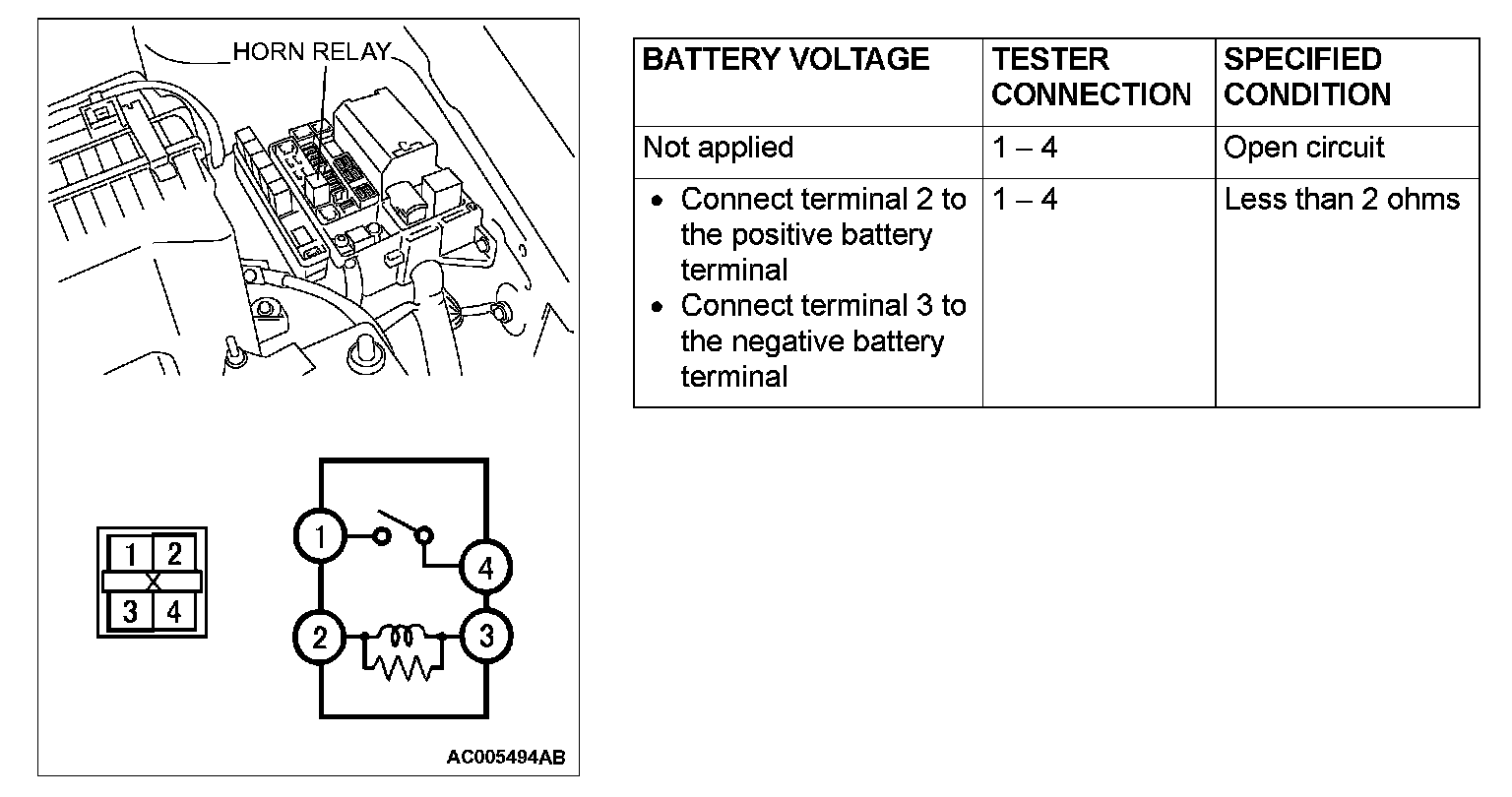 HORN RELAY

1 2
3 4

1
4
2
3

AC005494AB

| BATTERY VOLTAGE | TESTER CONNECTION | SPECIFIED CONDITION |
|---|---|---|
| Not applied | 1 – 4 | Open circuit |
| • Connect terminal 2 to the positive battery terminal • Connect terminal 3 to the negative battery terminal | 1 – 4 | Less than 2 ohms |