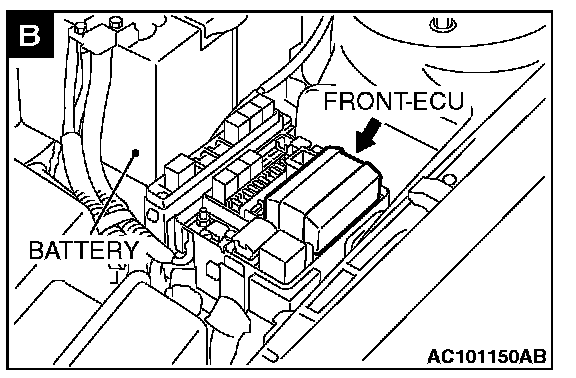 B

FRONT-ECU

BATTERY

AC101150AB