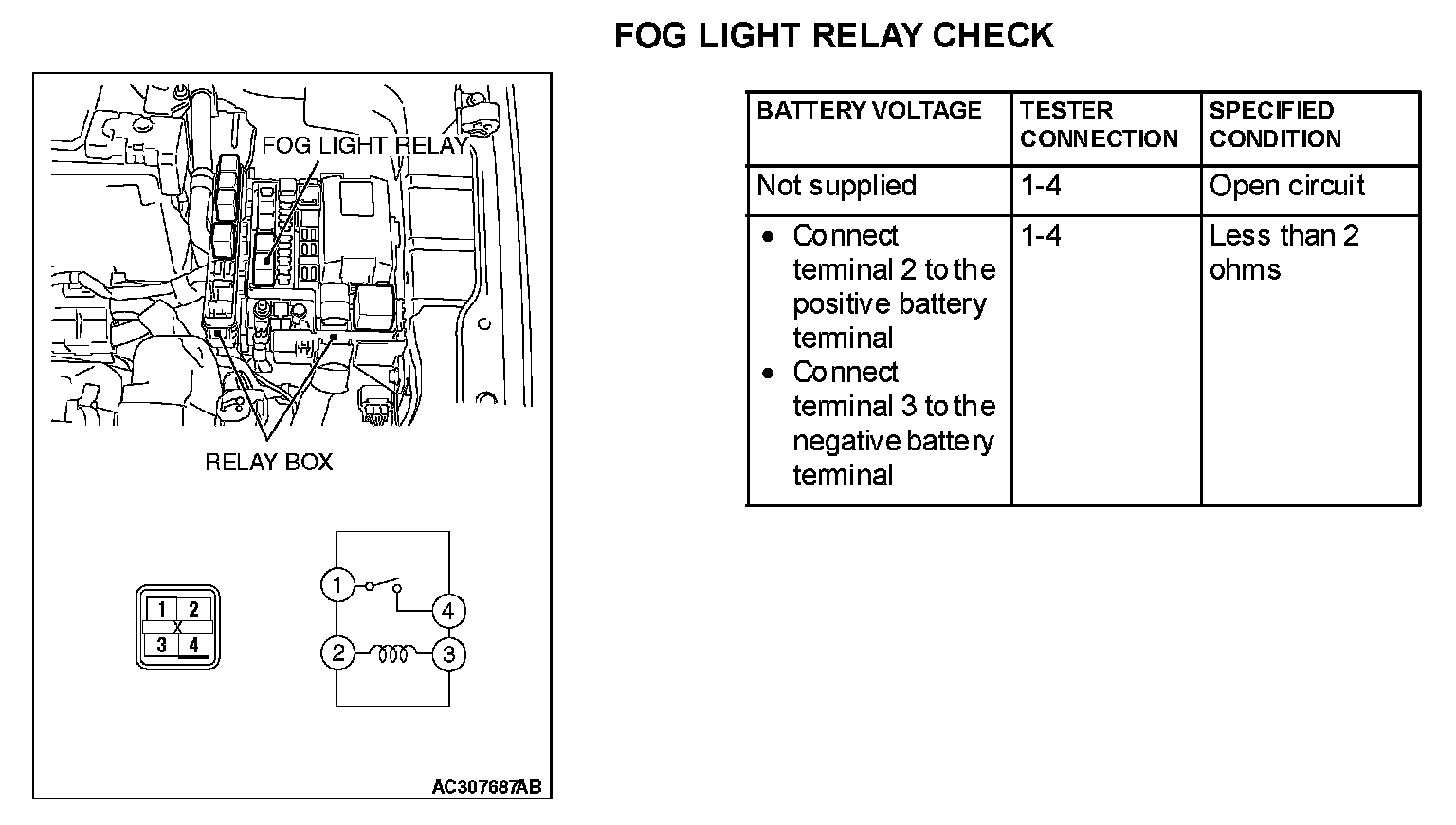 FOG LIGHT RELAY CHECK

FOG LIGHT RELAY

RELAY BOX

1 2
X
3 4

1 4
2 3

AC307687AB

| BATTERY VOLTAGE | TESTER CONNECTION | SPECIFIED CONDITION |
|---|---|---|
| Not supplied | 1-4 | Open circuit |
| • Connect terminal 2 to the positive battery terminal • Connect terminal 3 to the negative battery terminal | 1-4 | Less than 2 ohms |