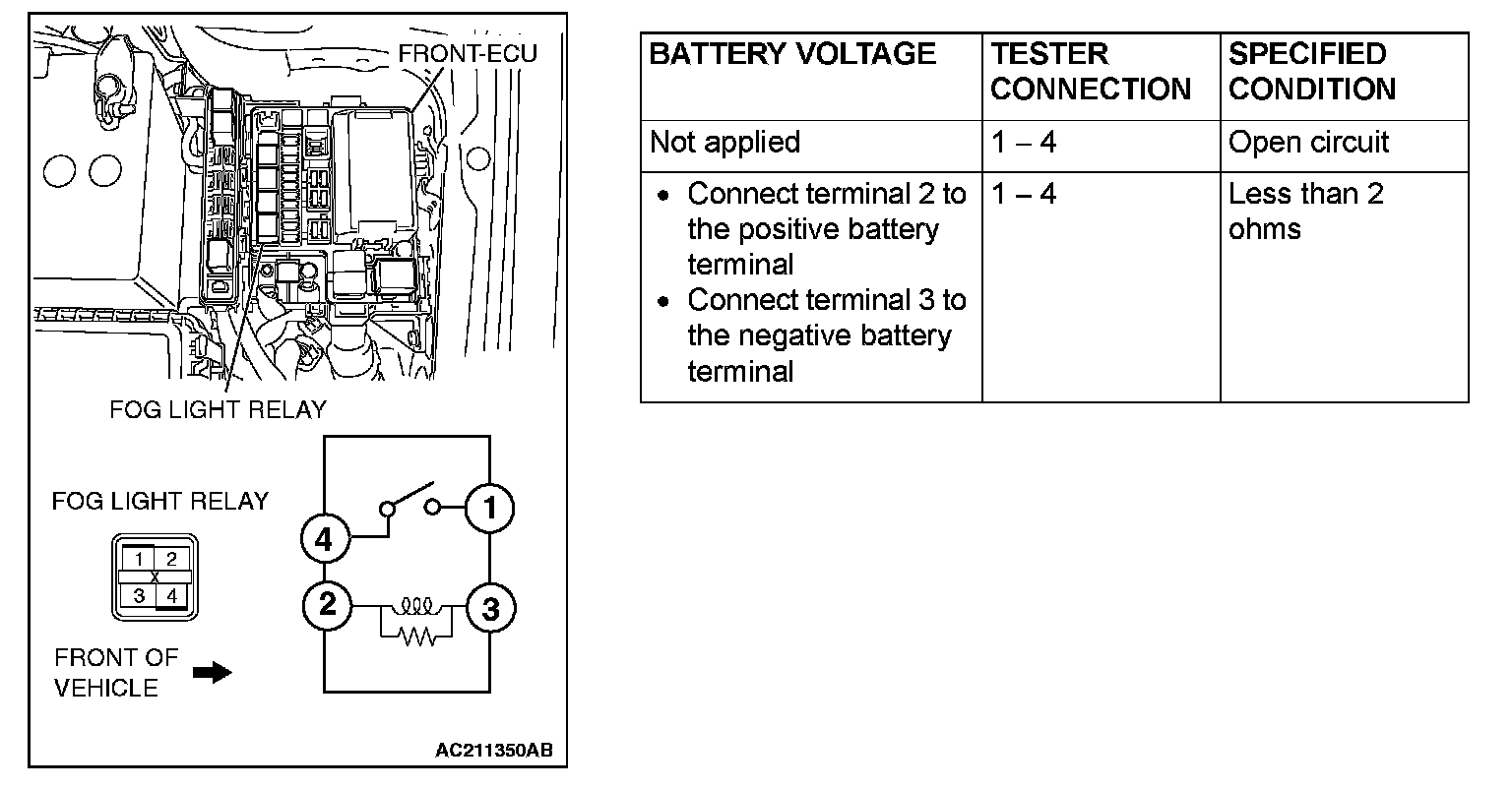 FRONT-ECU

FOG LIGHT RELAY

FOG LIGHT RELAY

1 2
X
3 4

FRONT OF VEHICLE

4 1
2 3

AC211350AB

| BATTERY VOLTAGE | TESTER CONNECTION | SPECIFIED CONDITION |
|---|---|---|
| Not applied | 1 – 4 | Open circuit |
| • Connect terminal 2 to the positive battery terminal • Connect terminal 3 to the negative battery terminal | 1 – 4 | Less than 2 ohms |