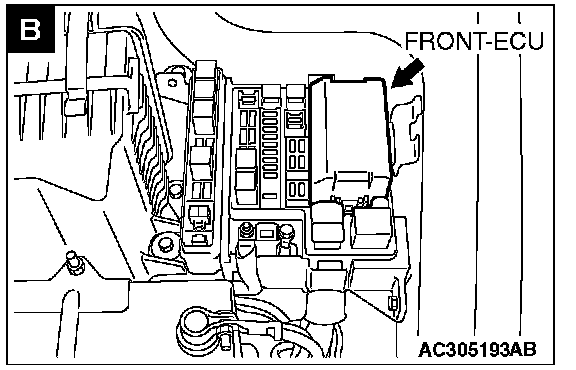 B

FRONT-ECU

AC305193AB