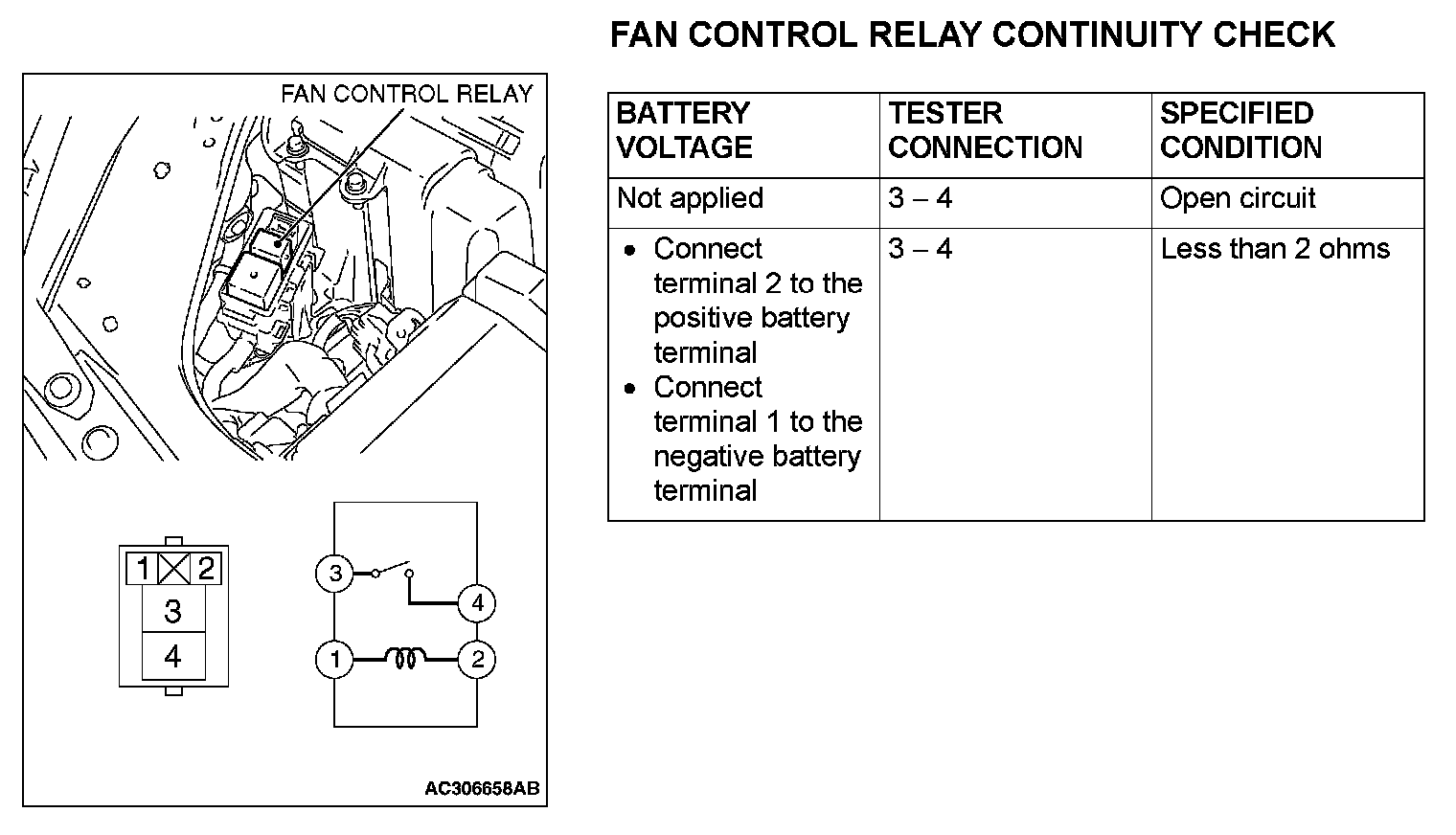 FAN CONTROL RELAY

1 2
3
4

3
4
1
2

AC306658AB

FAN CONTROL RELAY CONTINUITY CHECK

| BATTERY VOLTAGE | TESTER CONNECTION | SPECIFIED CONDITION |
|---|---|---|
| Not applied | 3 – 4 | Open circuit |
| • Connect terminal 2 to the positive battery terminal • Connect terminal 1 to the negative battery terminal | 3 – 4 | Less than 2 ohms |