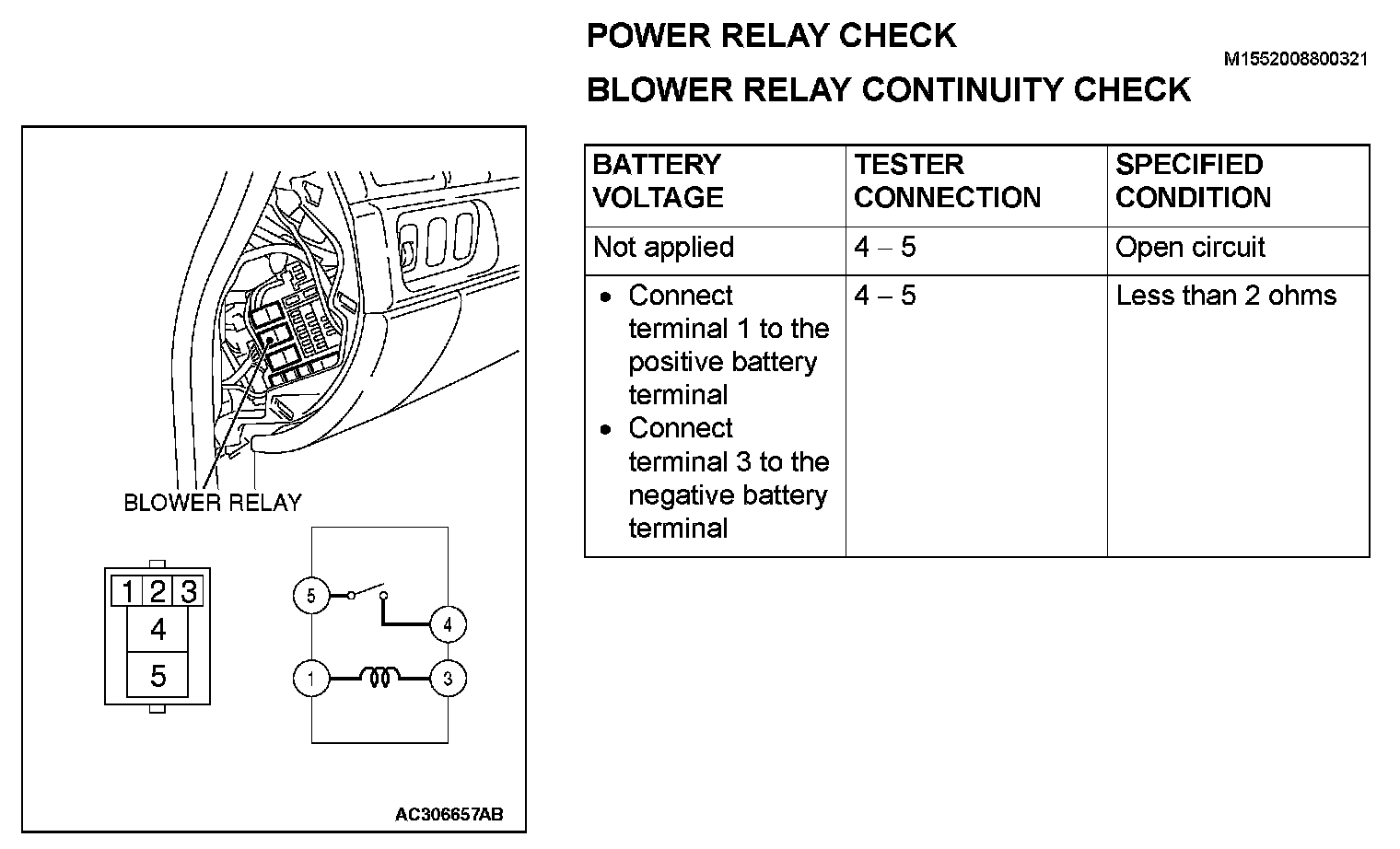 POWER RELAY CHECK

M1552008800321

BLOWER RELAY CONTINUITY CHECK

BLOWER RELAY

1 2 3
4
5

5
4
1
3

AC306657AB

| BATTERY VOLTAGE | TESTER CONNECTION | SPECIFIED CONDITION |
|---|---|---|
| Not applied | 4 – 5 | Open circuit |
| • Connect terminal 1 to the positive battery terminal • Connect terminal 3 to the negative battery terminal | 4 – 5 | Less than 2 ohms |