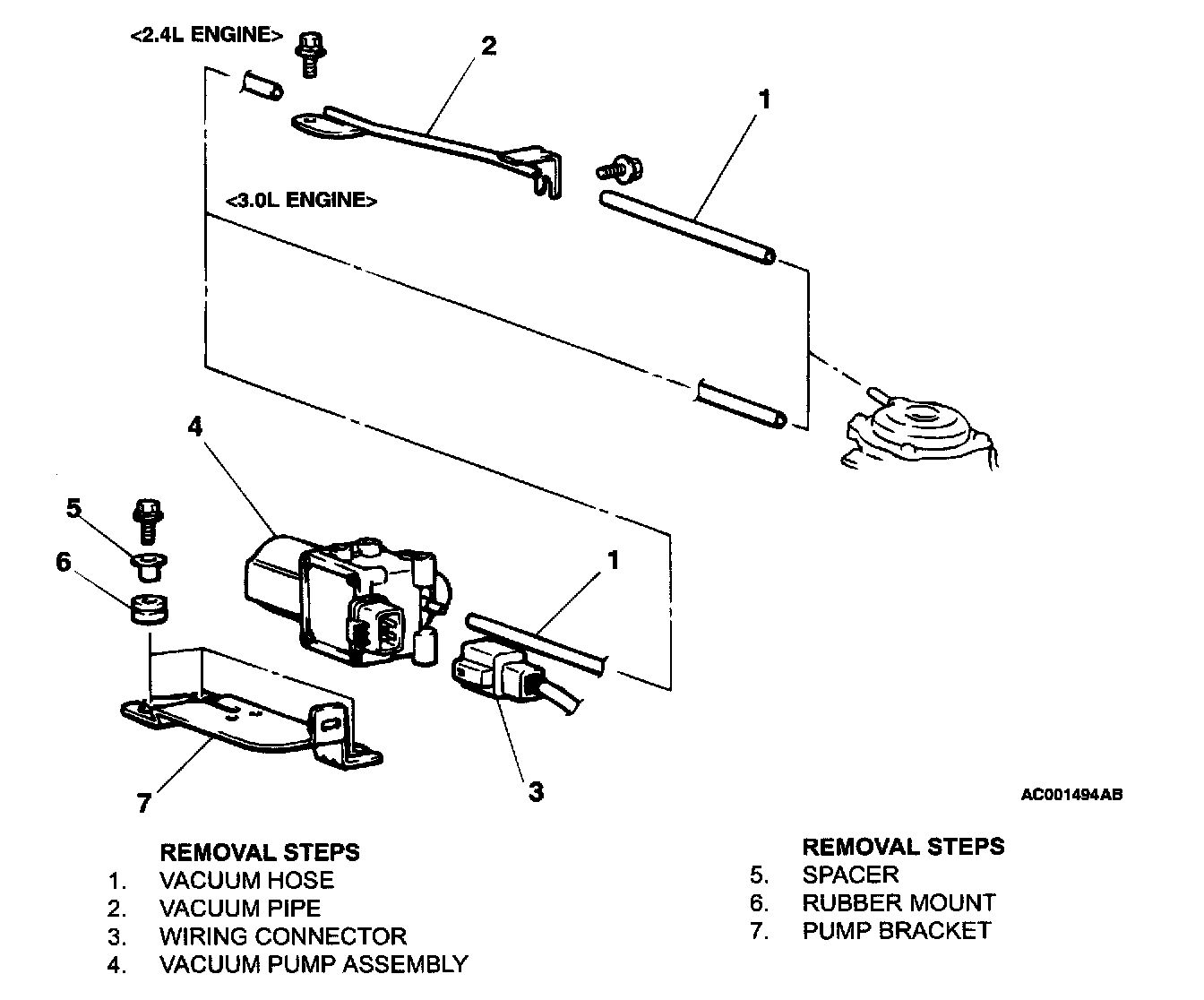 <2.4L ENGINE>

2

1

<3.0L ENGINE>

4

5

6

1

7

3

AC001494AB

REMOVAL STEPS
1. VACUUM HOSE
2. VACUUM PIPE
3. WIRING CONNECTOR
4. VACUUM PUMP ASSEMBLY

REMOVAL STEPS
5. SPACER
6. RUBBER MOUNT
7. PUMP BRACKET