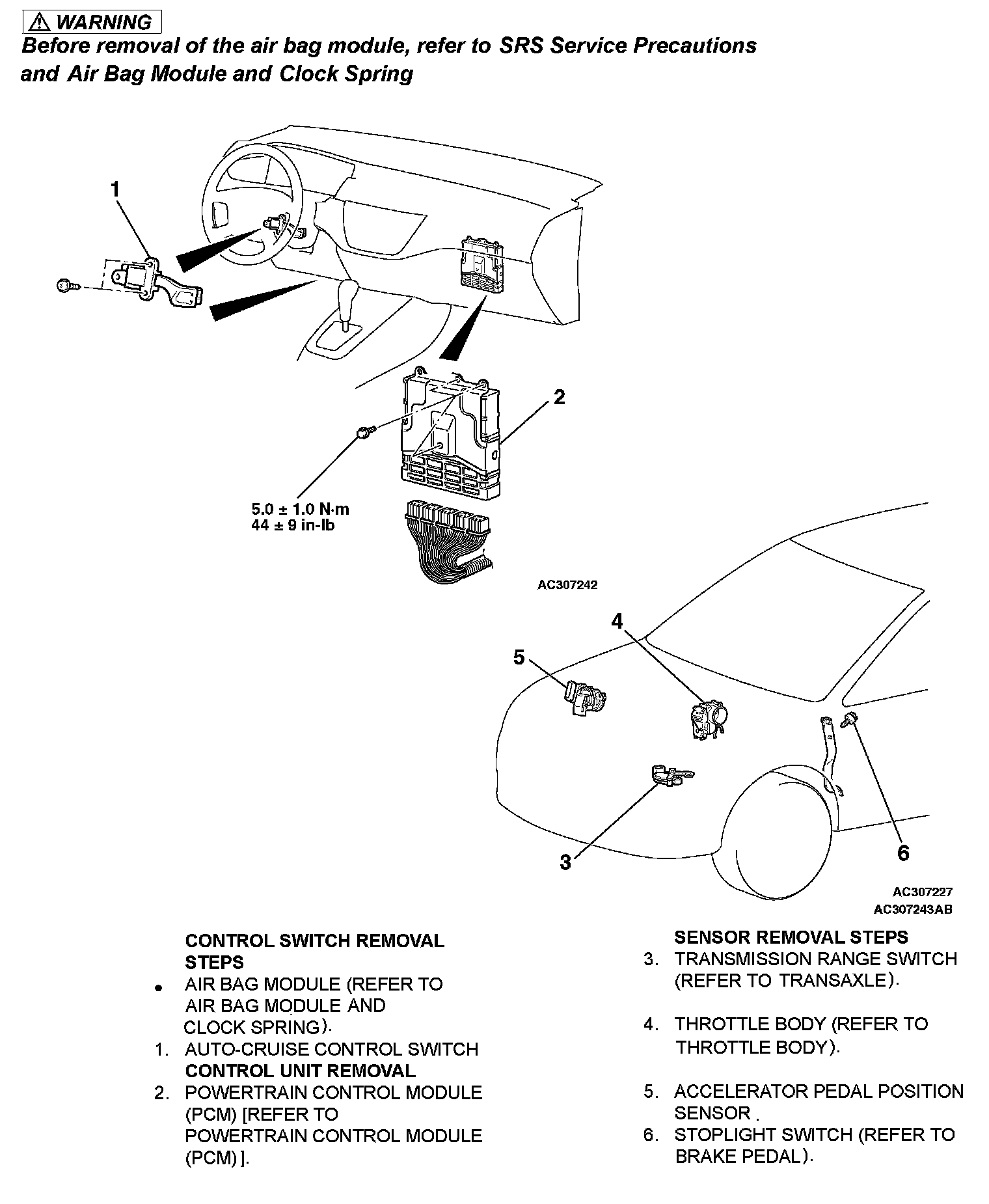 ⚠ WARNING
Before removal of the air bag module, refer to SRS Service Precautions and Air Bag Module and Clock Spring

1

2

5.0 ± 1.0 N·m
44 ± 9 in-lb

AC307242

4

5

3

6

AC307227
AC307243AB

CONTROL SWITCH REMOVAL STEPS
• AIR BAG MODULE (REFER TO AIR BAG MODULE AND CLOCK SPRING).
1. AUTO-CRUISE CONTROL SWITCH
CONTROL UNIT REMOVAL
2. POWERTRAIN CONTROL MODULE (PCM) [REFER TO POWERTRAIN CONTROL MODULE (PCM)].

SENSOR REMOVAL STEPS
3. TRANSMISSION RANGE SWITCH (REFER TO TRANSAXLE).

4. THROTTLE BODY (REFER TO THROTTLE BODY).

5. ACCELERATOR PEDAL POSITION SENSOR .
6. STOPLIGHT SWITCH (REFER TO BRAKE PEDAL).