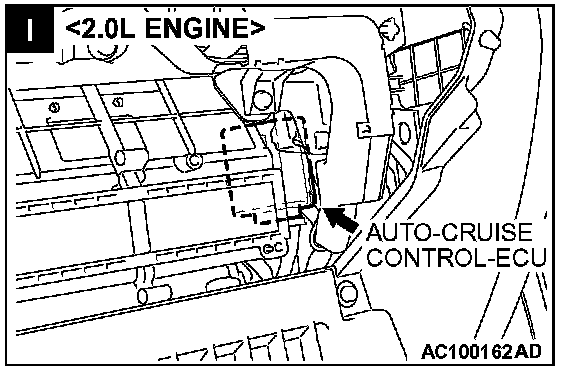 I <2.0L ENGINE>

AUTO-CRUISE CONTROL-ECU

AC100162AD