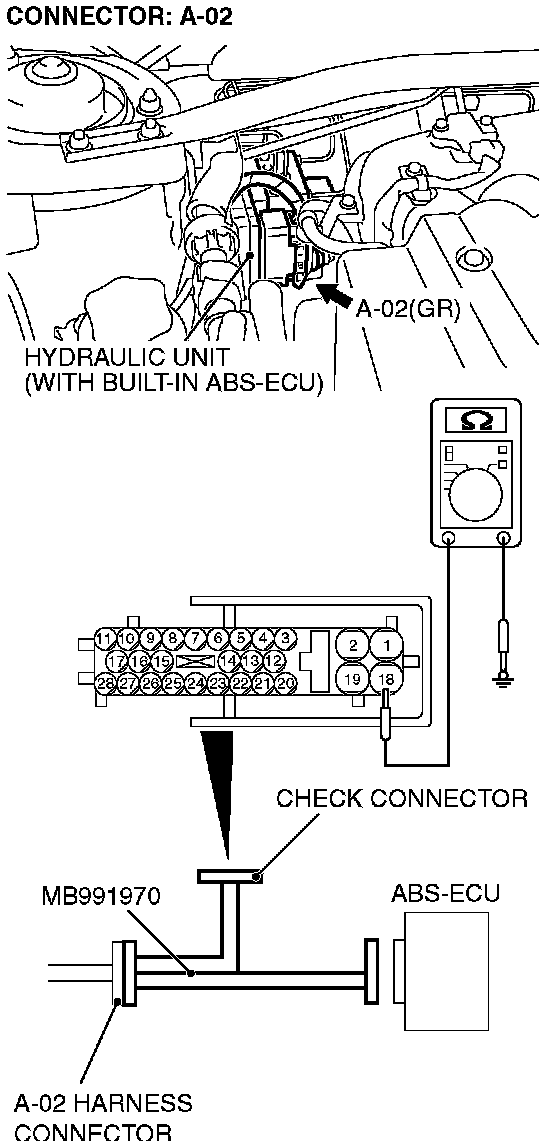 CONNECTOR: A-02

A-02(GR)

HYDRAULIC UNIT
(WITH BUILT-IN ABS-ECU)

Ω

11 10 9 8 7 6 5 4 3
17 16 15 14 13 12
28 27 26 25 24 23 22 21 20

2 1
19 18

CHECK CONNECTOR

MB991970

ABS-ECU

A-02 HARNESS CONNECTOR