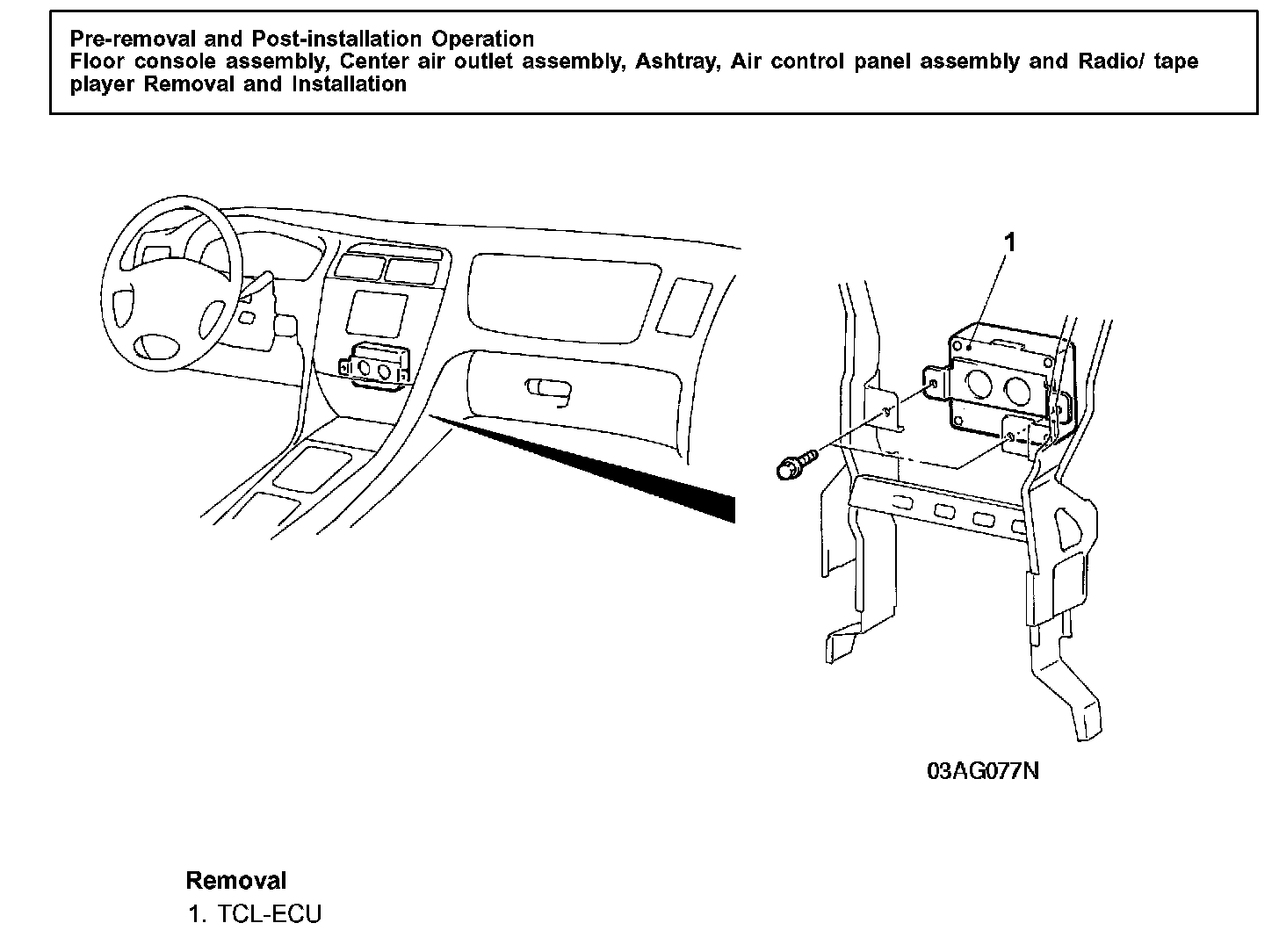 Pre-removal and Post-installation Operation
Floor console assembly, Center air outlet assembly, Ashtray, Air control panel assembly and Radio/ tape player Removal and Installation

1

03AG077N

Removal
1. TCL-ECU