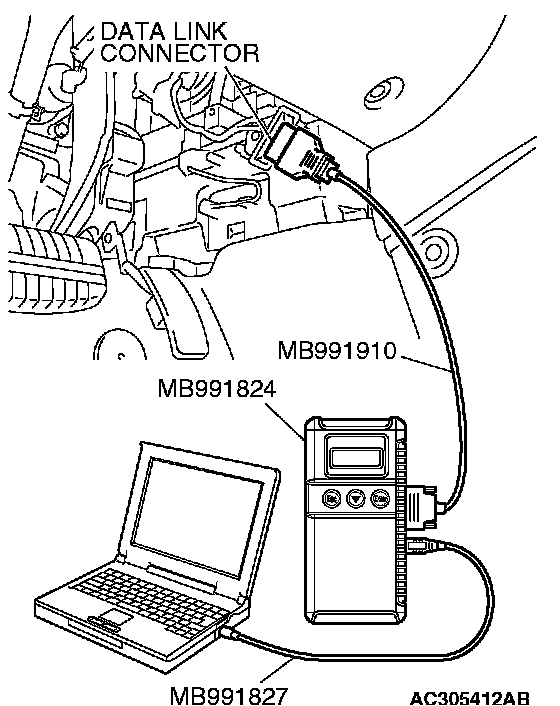 DATA LINK CONNECTOR

MB991910

MB991824

MB991827

AC305412AB