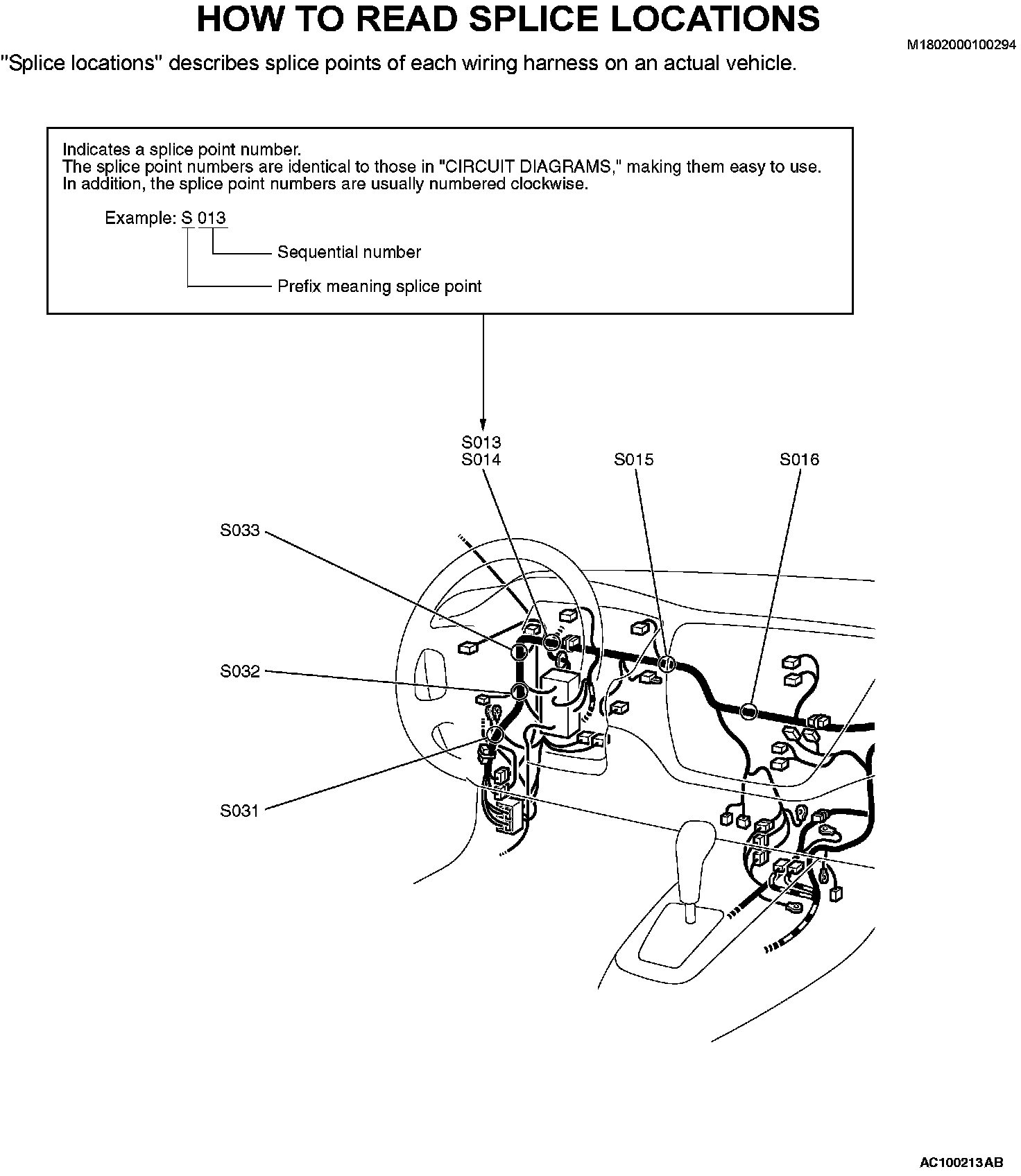 HOW TO READ SPLICE LOCATIONS

M1802000100294

"Splice locations" describes splice points of each wiring harness on an actual vehicle.

Indicates a splice point number.
The splice point numbers are identical to those in "CIRCUIT DIAGRAMS," making them easy to use.
In addition, the splice point numbers are usually numbered clockwise.

Example: S 013

Sequential number

Prefix meaning splice point

S013
S014

S015

S016

S033

S032

S031

AC100213AB