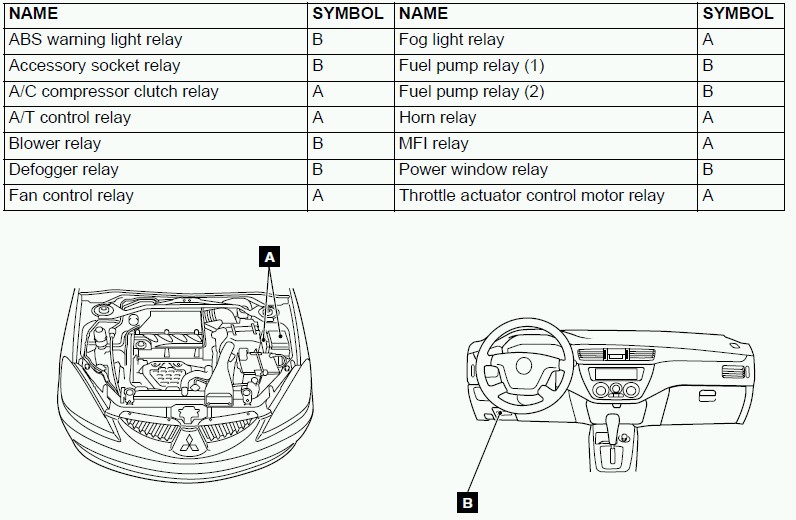 | NAME | SYMBOL | NAME | SYMBOL |
|---|---|---|---|
| ABS warning light relay | B | Fog light relay | A |
| Accessory socket relay | B | Fuel pump relay (1) | B |
| A/C compressor clutch relay | A | Fuel pump relay (2) | B |
| A/T control relay | A | Horn relay | A |
| Blower relay | B | MFI relay | A |
| Defogger relay | B | Power window relay | B |
| Fan control relay | A | Throttle actuator control motor relay | A |

A

B