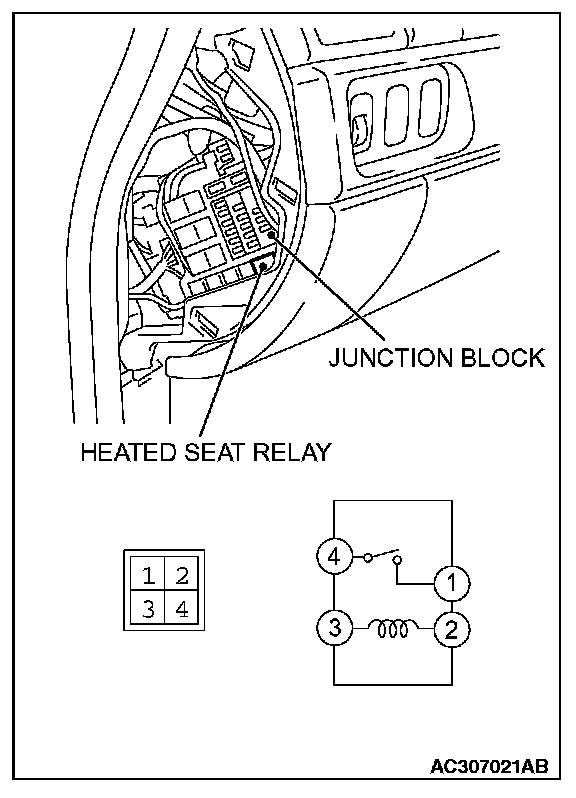 JUNCTION BLOCK

HEATED SEAT RELAY

| 1 | 2 |
|---|---|
| 3 | 4 |

4
1
3
2

AC307021AB