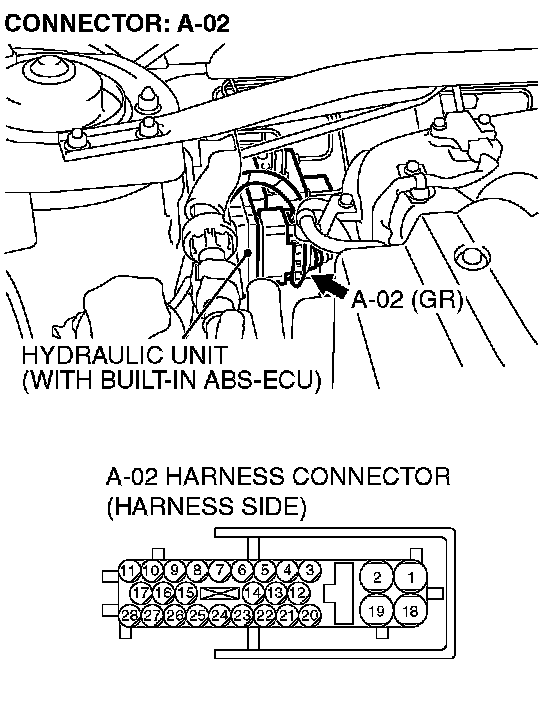 CONNECTOR: A-02

A-02 (GR)

HYDRAULIC UNIT (WITH BUILT-IN ABS-ECU)

A-02 HARNESS CONNECTOR (HARNESS SIDE)

11 10 9 8 7 6 5 4 3
17 16 15 14 13 12
28 27 26 25 24 23 22 21 20
2 1
19 18