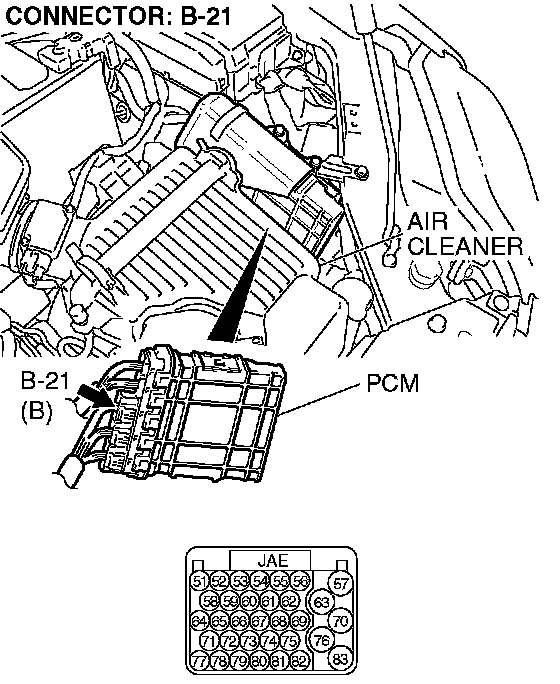 CONNECTOR: B-21

AIR CLEANER

B-21 (B)

PCM

JAE

51 52 53 54 55 56 57
58 59 60 61 62 63
64 65 66 67 68 69 70
71 72 73 74 75 76
77 78 79 80 81 82 83