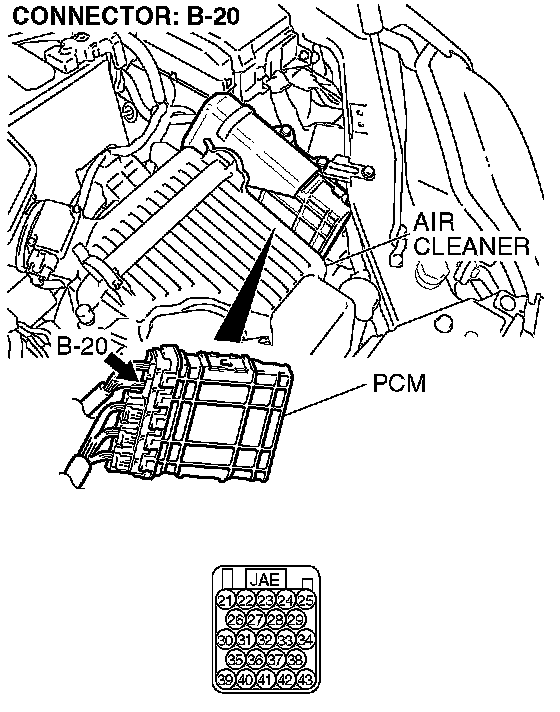 CONNECTOR: B-20

AIR CLEANER

B-20

PCM

JAE

21 22 23 24 25
26 27 28 29
30 31 32 33 34
35 36 37 38
39 40 41 42 43