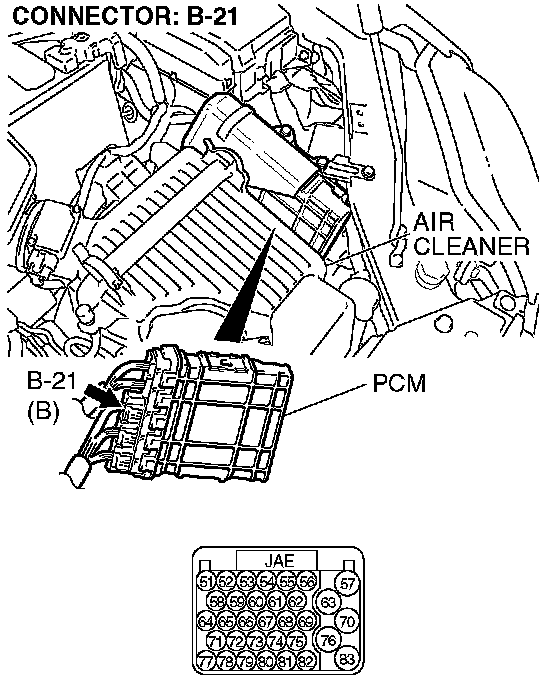 CONNECTOR: B-21

AIR CLEANER

B-21
(B)

PCM

JAE

51 52 53 54 55 56 57
58 59 60 61 62 63
64 65 66 67 68 69 70
71 72 73 74 75 76
77 78 79 80 81 82 83