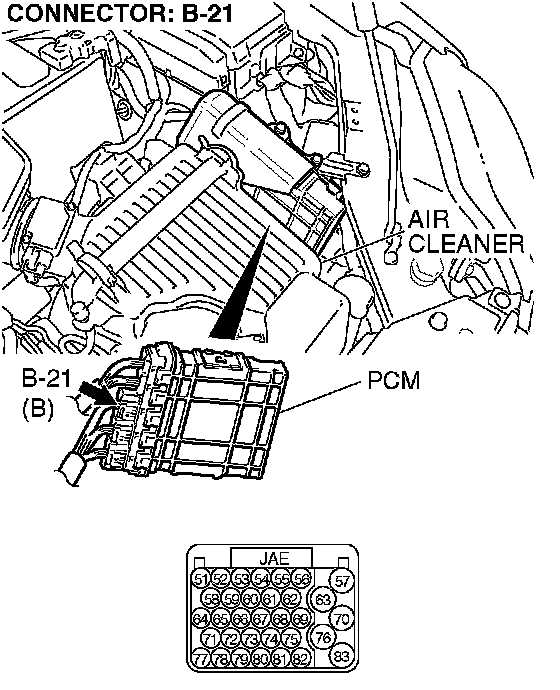 CONNECTOR: B-21

AIR CLEANER

B-21
(B)

PCM

JAE

51 52 53 54 55 56 57
58 59 60 61 62 63
64 65 66 67 68 69 70
71 72 73 74 75 76
77 78 79 80 81 82 83