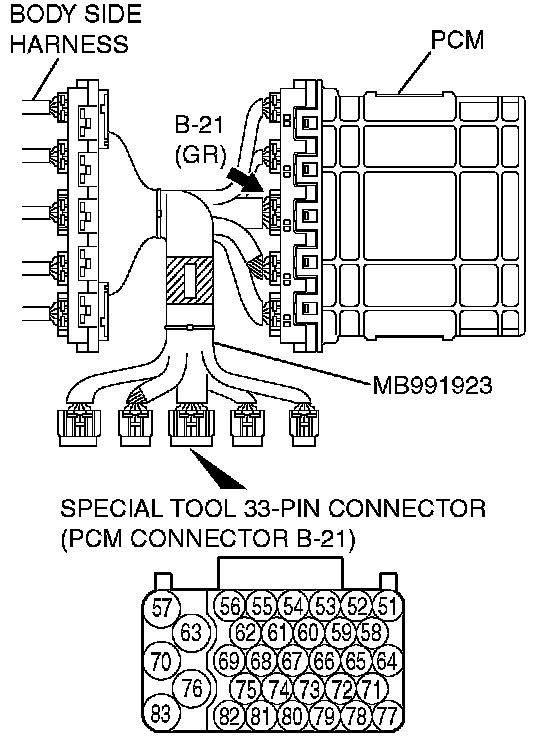 BODY SIDE HARNESS

PCM

B-21 (GR)

MB991923

SPECIAL TOOL 33-PIN CONNECTOR (PCM CONNECTOR B-21)

57 56 55 54 53 52 51
63 62 61 60 59 58
70 69 68 67 66 65 64
76 75 74 73 72 71
83 82 81 80 79 78 77