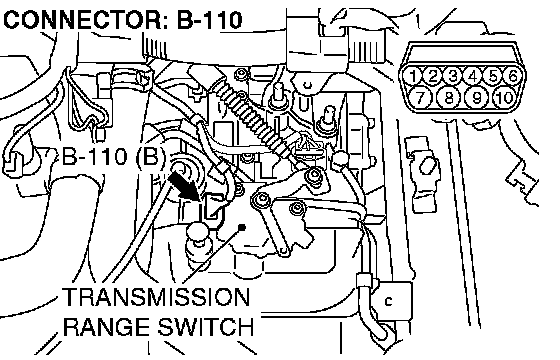 CONNECTOR: B-110

1 2 3 4 5 6
7 8 9 10

B-110 (B)

TRANSMISSION RANGE SWITCH