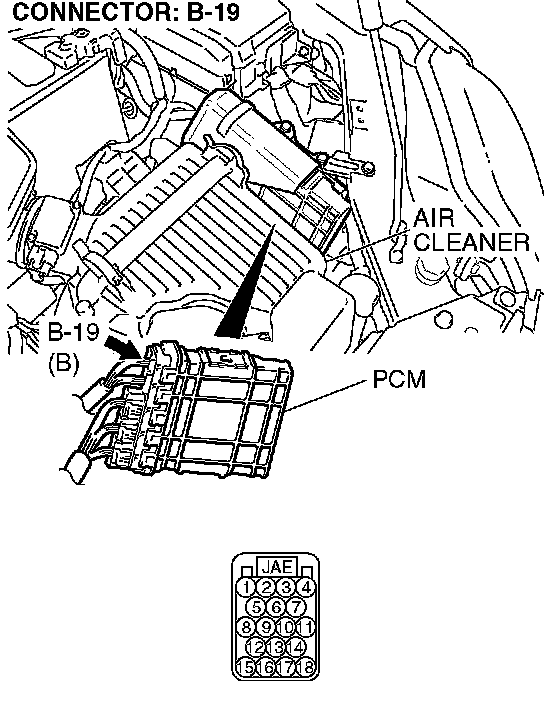 CONNECTOR: B-19

AIR CLEANER

B-19
(B)

PCM

JAE
1 2 3 4
5 6 7
8 9 10 11
12 13 14
15 16 17 18