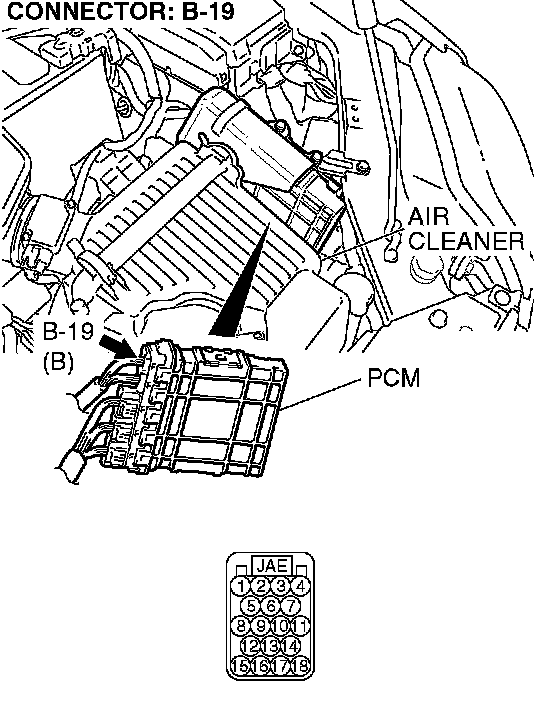 CONNECTOR: B-19

AIR CLEANER

B-19 (B)

PCM

JAE

1 2 3 4
5 6 7
8 9 10 11
12 13 14
15 16 17 18