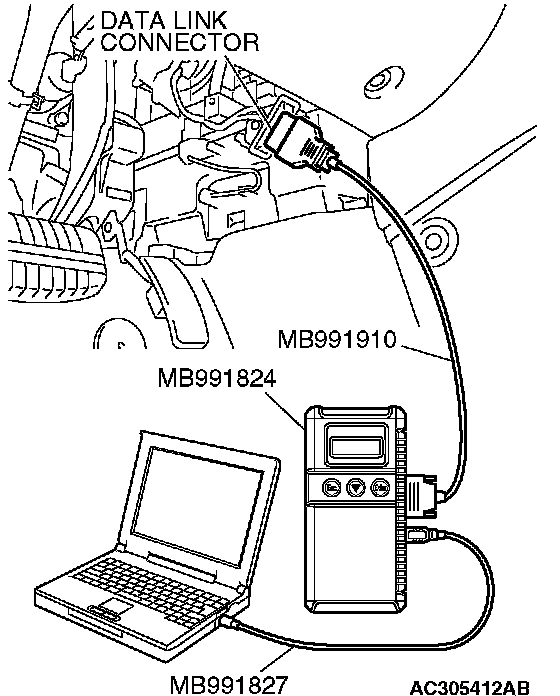 DATA LINK CONNECTOR

MB991910

MB991824

MB991827

AC305412AB