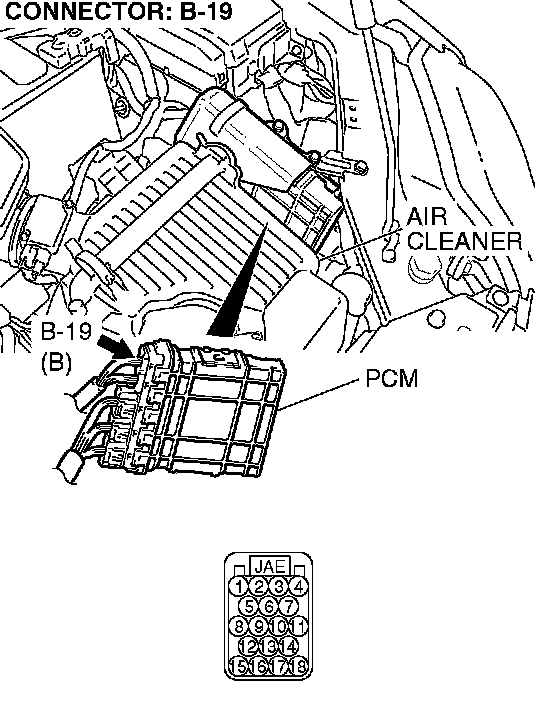 CONNECTOR: B-19

AIR CLEANER

B-19
(B)

PCM

JAE
1 2 3 4
5 6 7
8 9 10 11
12 13 14
15 16 17 18