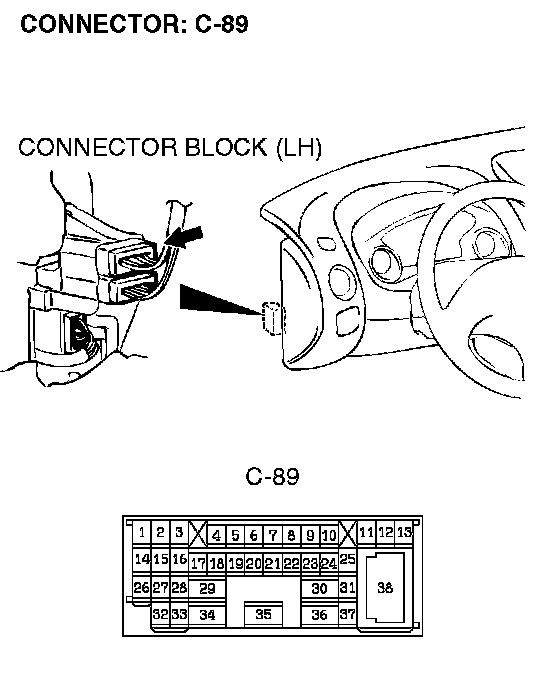 CONNECTOR: C-89

CONNECTOR BLOCK (LH)

C-89

1 2 3 4 5 6 7 8 9 10 11 12 13
14 15 16 17 18 19 20 21 22 23 24 25
26 27 28 29 30 31 38
32 33 34 35 36 37