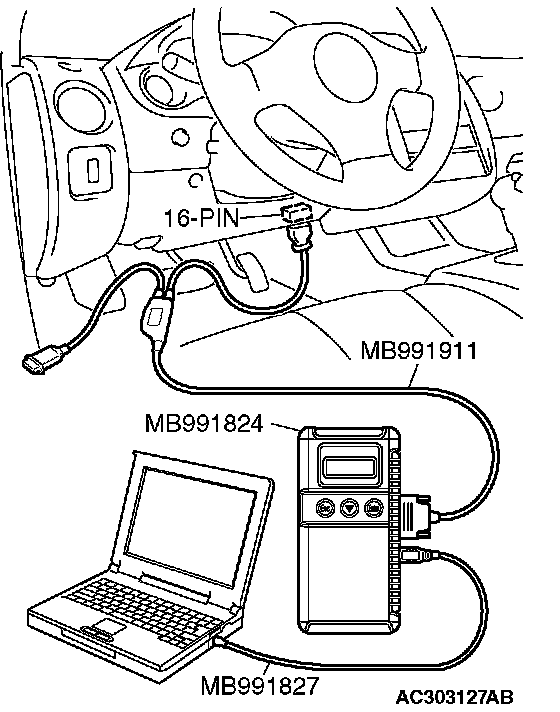 16-PIN
MB991911
MB991824
MB991827
AC303127AB