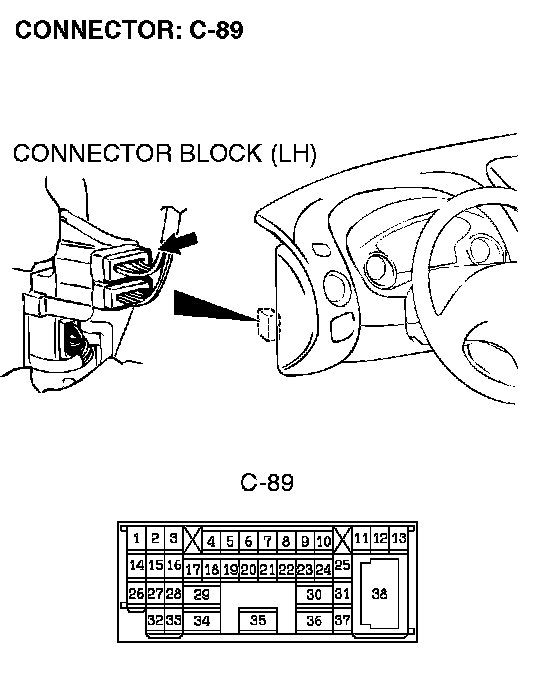 CONNECTOR: C-89

CONNECTOR BLOCK (LH)

C-89

1 2 3 4 5 6 7 8 9 10 11 12 13
14 15 16 17 18 19 20 21 22 23 24 25
26 27 28 29 30 31 38
32 33 34 35 36 37