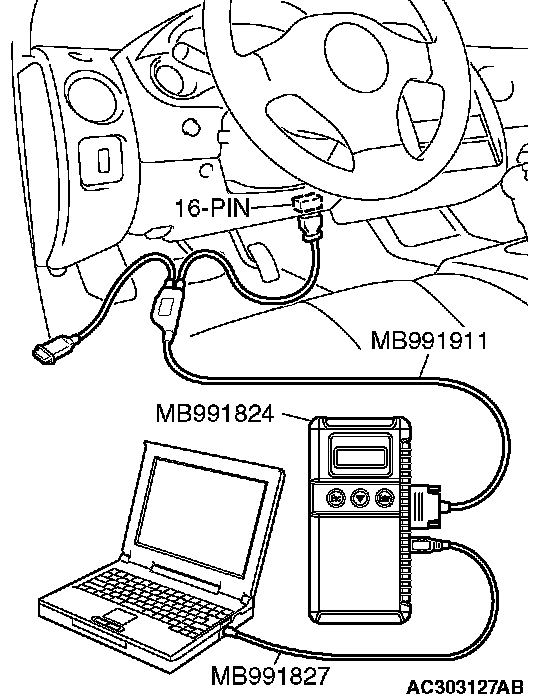 16-PIN

MB991911

MB991824

MB991827

AC303127AB