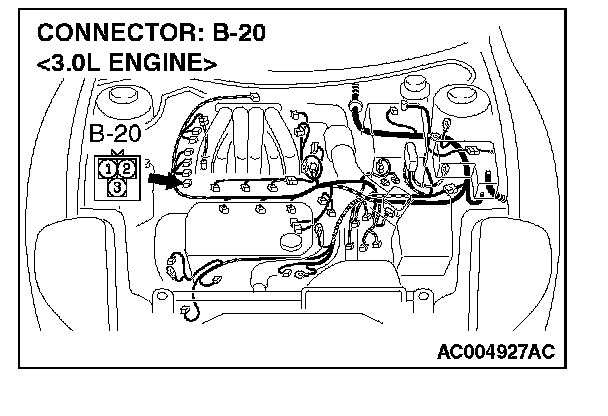 CONNECTOR: B-20
<3.0L ENGINE>

B-20

1 2
3

AC004927AC