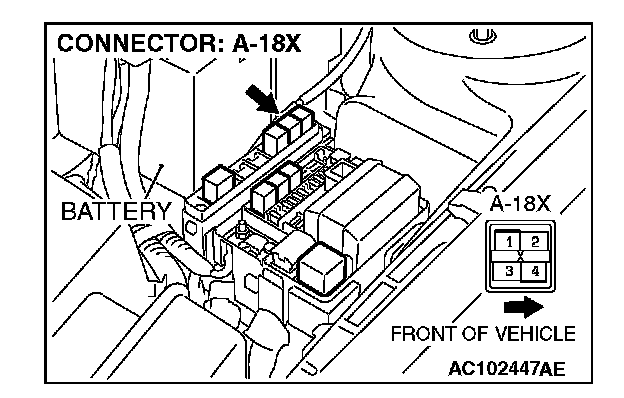 CONNECTOR: A-18X

BATTERY

A-18X

1 2
3 4

FRONT OF VEHICLE

AC102447AE