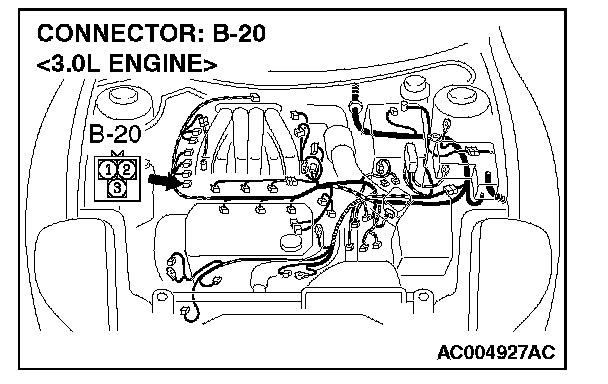 CONNECTOR: B-20
<3.0L ENGINE>

B-20

1 2
3

AC004927AC