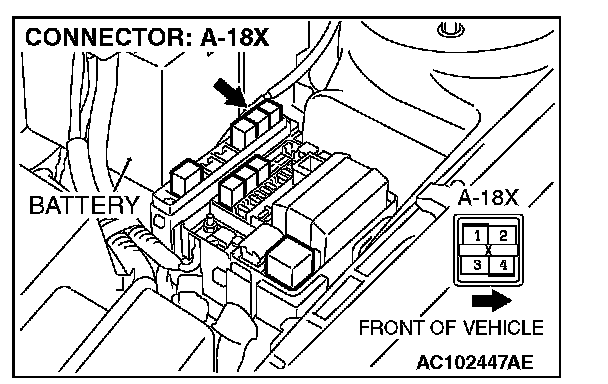 CONNECTOR: A-18X

BATTERY

A-18X

1 2
X
3 4

FRONT OF VEHICLE

AC102447AE