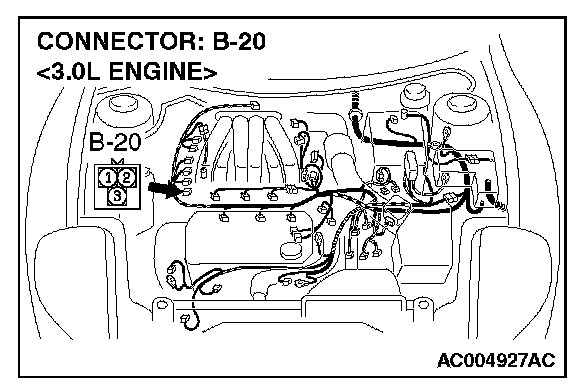 CONNECTOR: B-20
<3.0L ENGINE>

B-20

1 2
3

AC004927AC