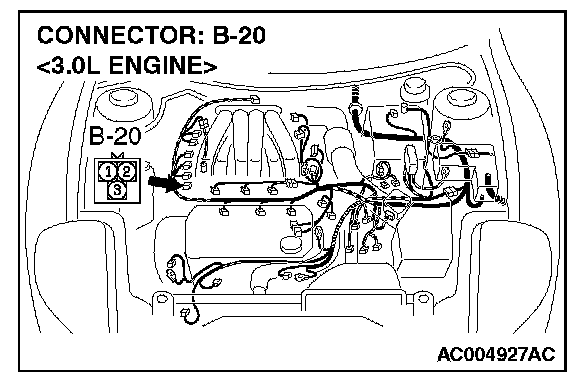 CONNECTOR: B-20
<3.0L ENGINE>

B-20

1 2
3

AC004927AC