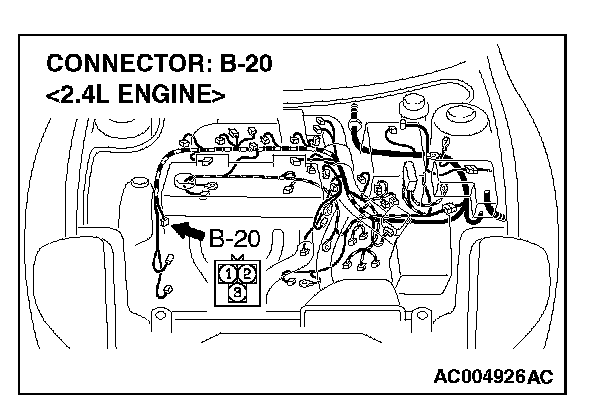 CONNECTOR: B-20
<2.4L ENGINE>

B-20

1 2
3

AC004926AC