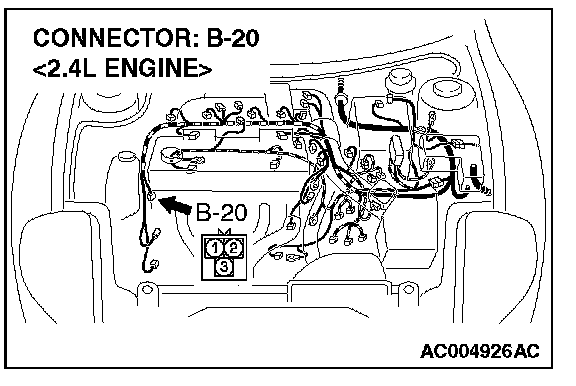 CONNECTOR: B-20
<2.4L ENGINE>

B-20

1 2
3

AC004926AC