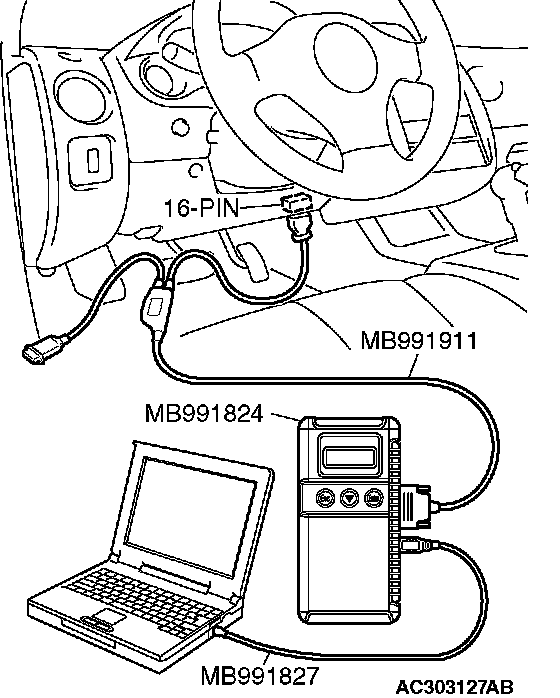 16-PIN
MB991911
MB991824
MB991827
AC303127AB