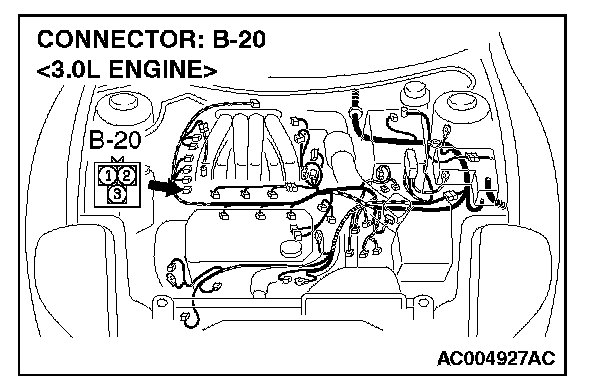 CONNECTOR: B-20
<3.0L ENGINE>

B-20

1 2
3

AC004927AC